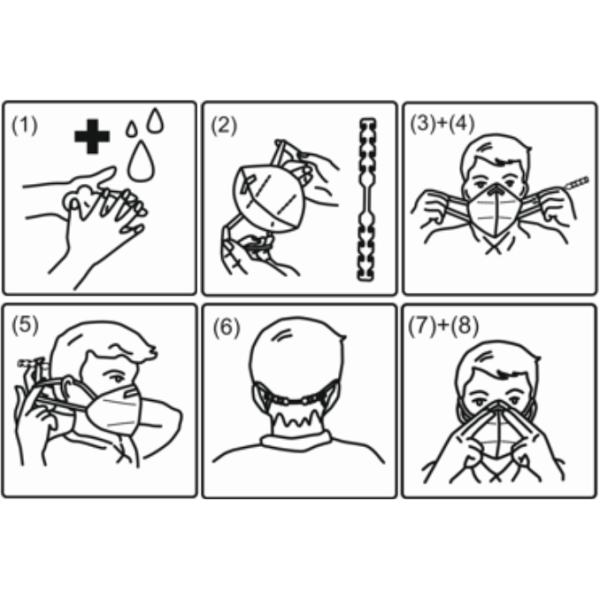 (1)

(2)

(3)+(4)

(5)

(6)

(7)+(8)